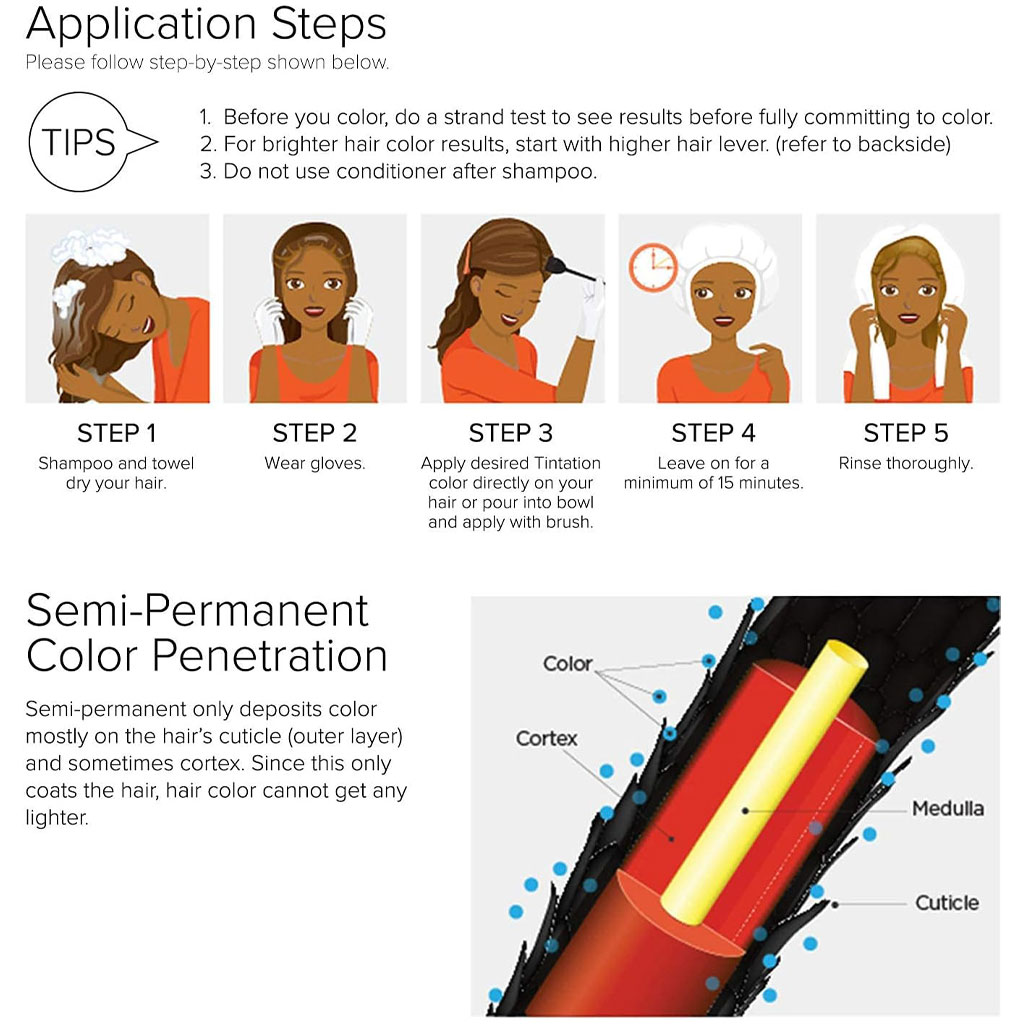 Application Steps

Please follow step-by-step shown below.

TIPS

1. Before you color, do a strand test to see results before fully committing to color.
2. For brighter hair color results, start with higher hair lever. (refer to backside)
3. Do not use conditioner after shampoo.

STEP 1
Shampoo and towel dry your hair.

STEP 2
Wear gloves.

STEP 3
Apply desired Tintation color directly on your hair or pour into bowl and apply with brush.

STEP 4
Leave on for a minimum of 15 minutes.

STEP 5
Rinse thoroughly.

Semi-Permanent Color Penetration

Semi-permanent only deposits color mostly on the hair's cuticle (outer layer) and sometimes cortex. Since this only coats the hair, hair color cannot get any lighter.

Color
Cortex
Medulla
Cuticle